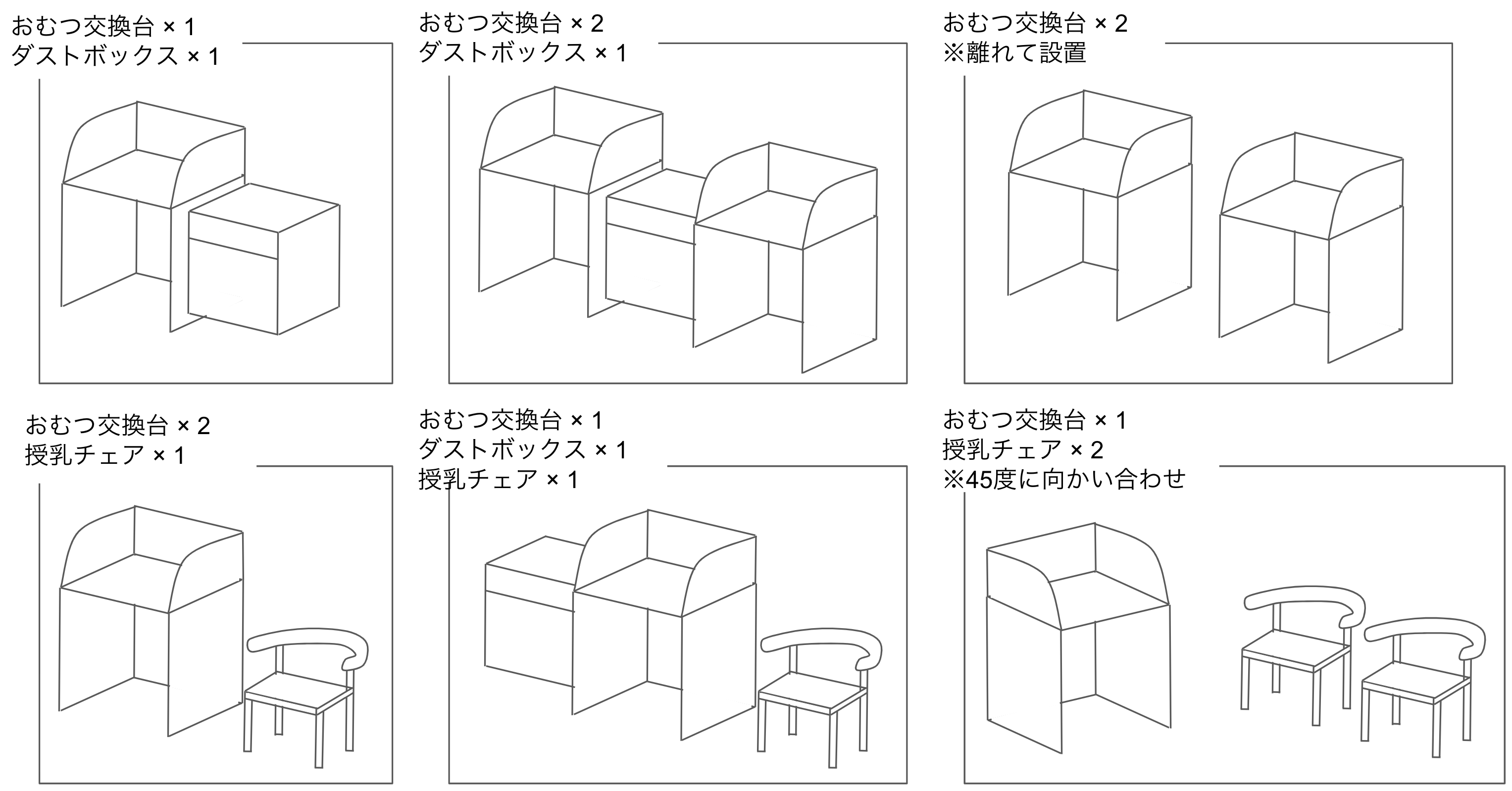 おむつ交換台 × 1
ダストボックス × 1

おむつ交換台 × 2
ダストボックス × 1

おむつ交換台 × 2
※離れて設置

おむつ交換台 × 2
授乳チェア × 1

おむつ交換台 × 1
ダストボックス × 1
授乳チェア × 1

おむつ交換台 × 1
授乳チェア × 2
※45度に向かい合わせ